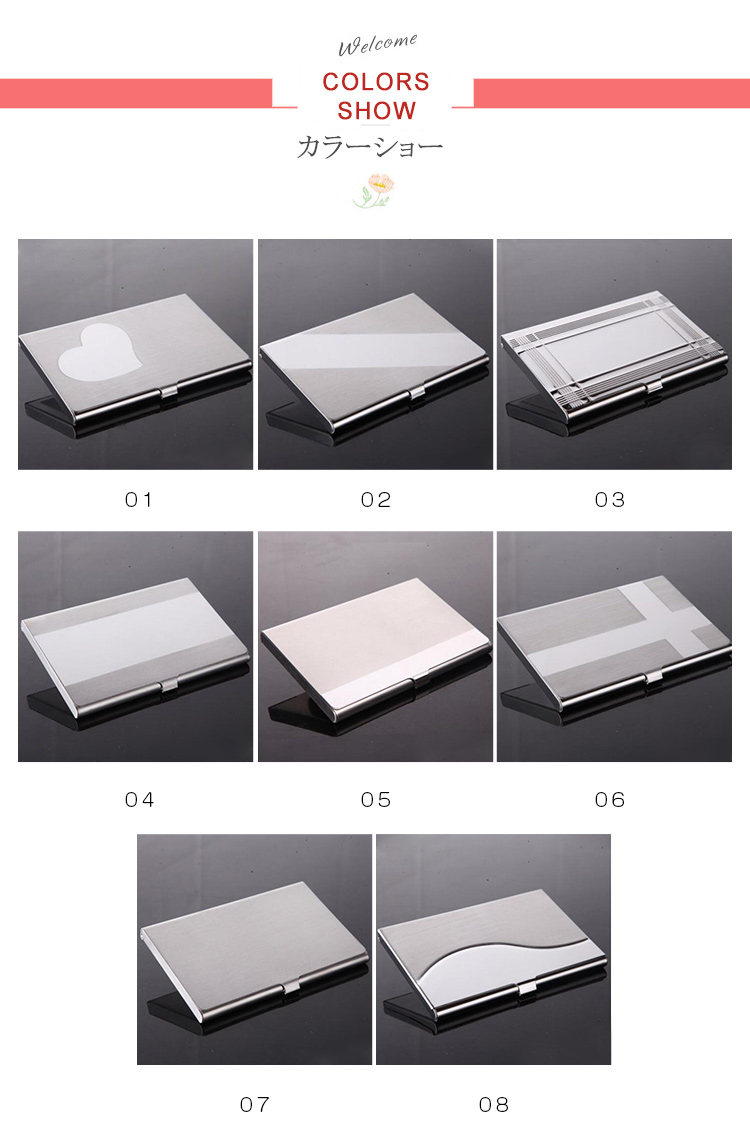 Welcome
COLORS
SHOW
カラーショー

01

02

03

04

05

06

07

08