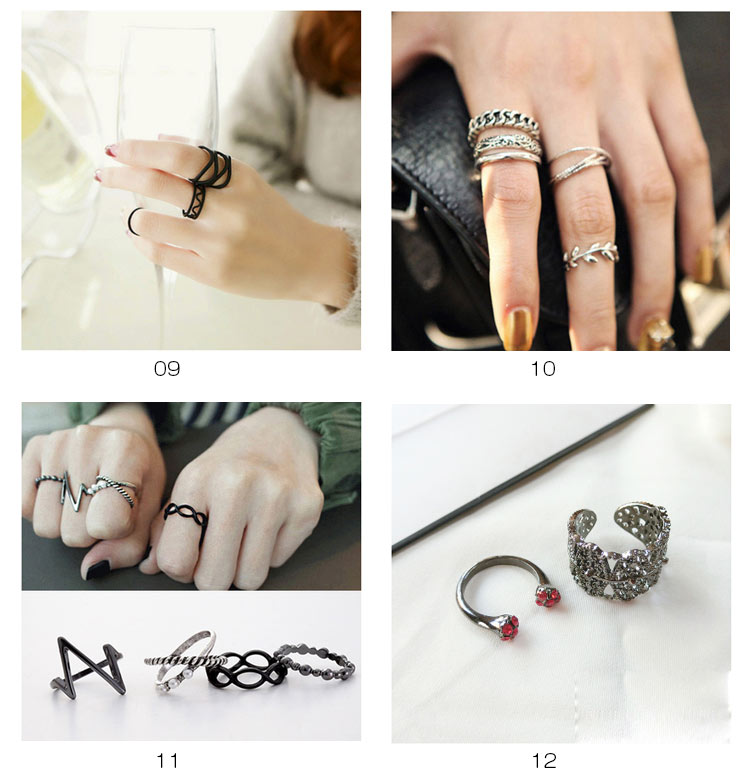 09

10

11

12