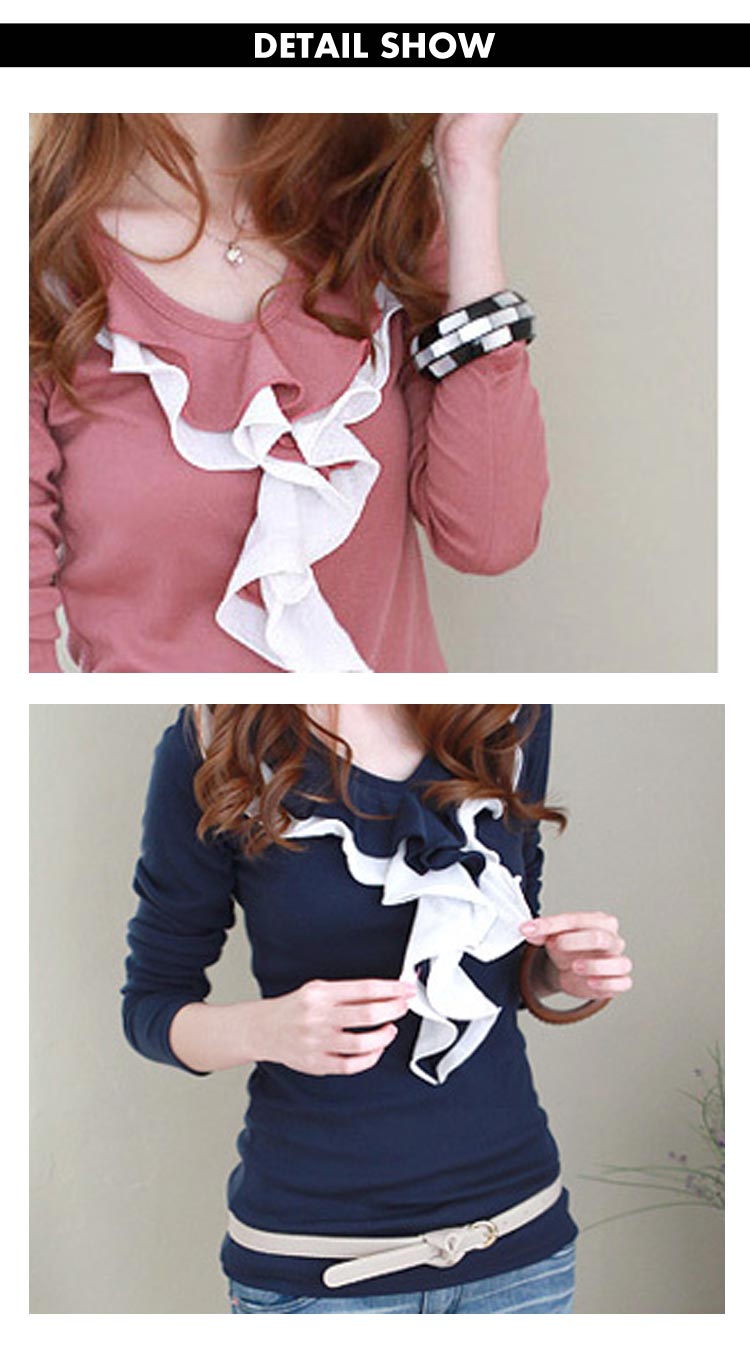 DETAIL SHOW