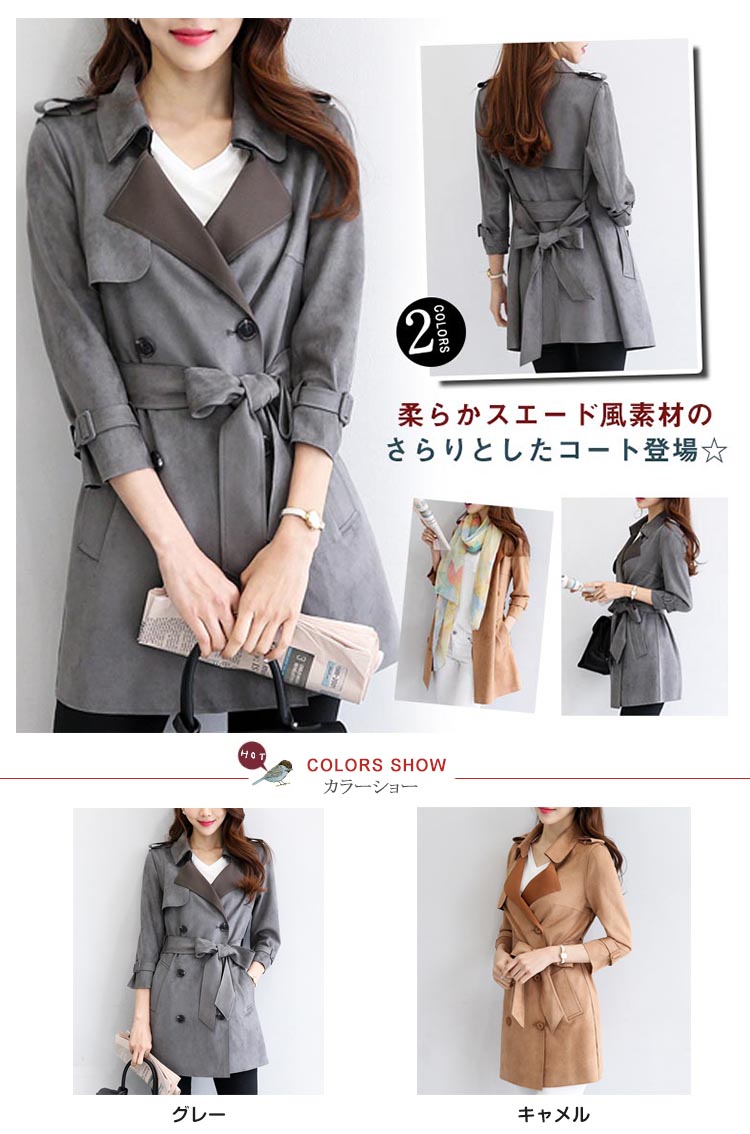 2 COLORS

柔らかスエード風素材の
さらりとしたコート登場☆

HOT

COLORS SHOW
カラーショー

グレー

キャメル