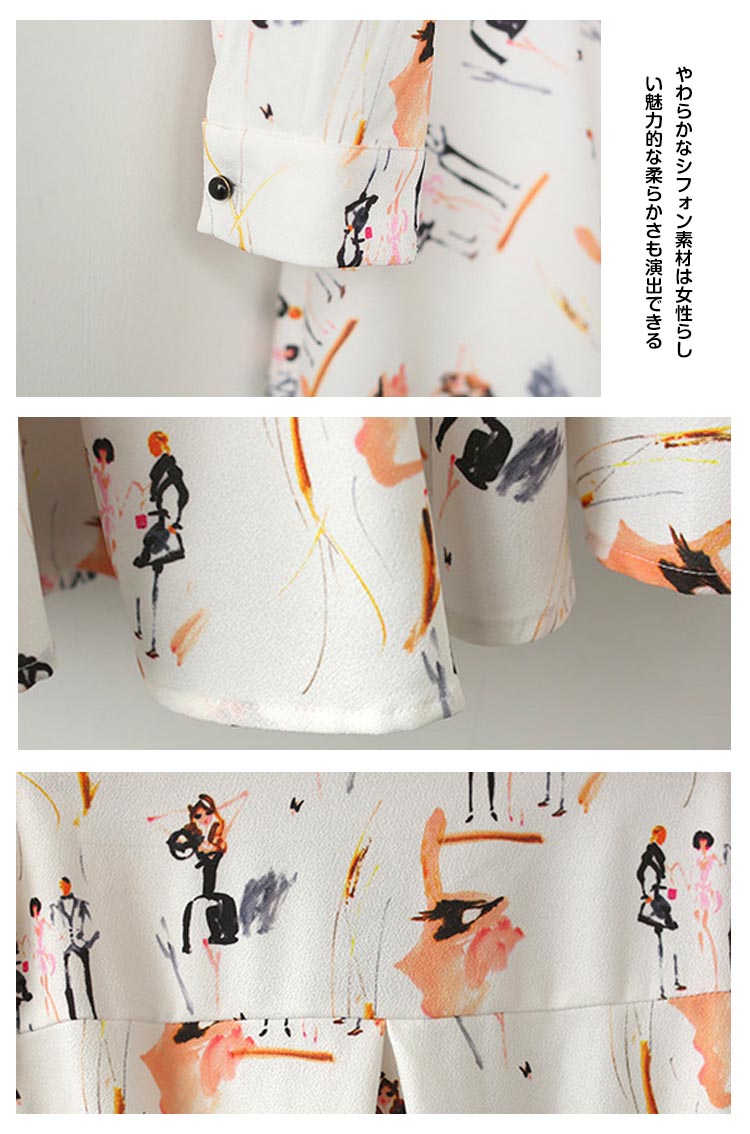 やわらかなシフォン素材は女性らしい魅力的な柔らかさも演出できる