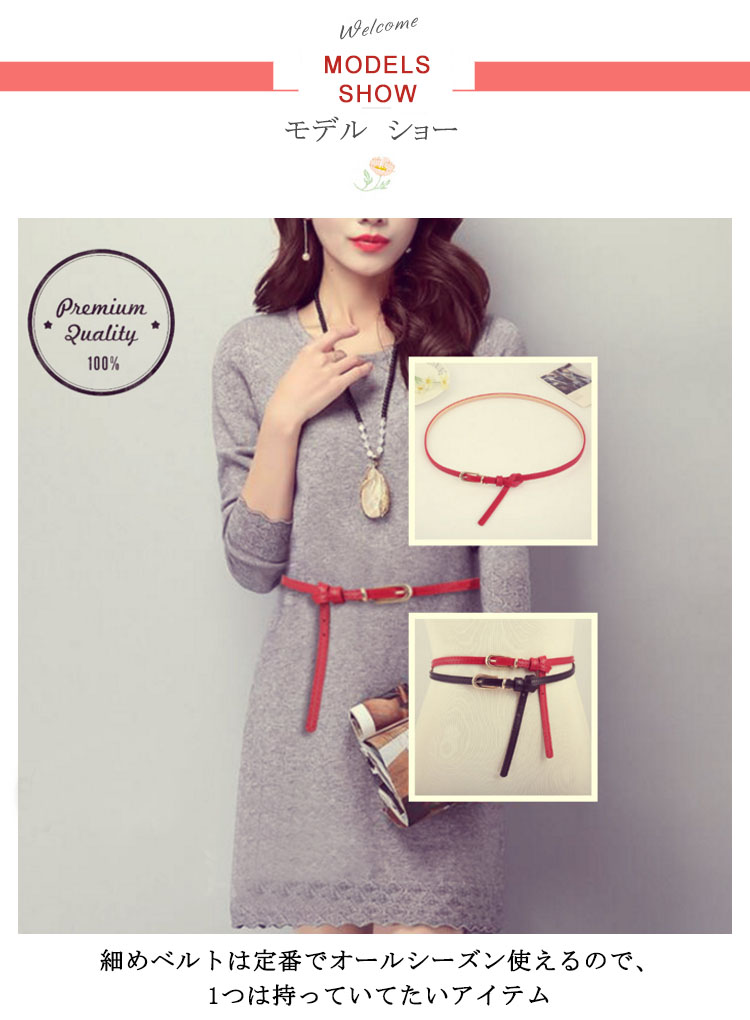 Welcome
MODELS SHOW
モデル ショー

Premium Quality 100%

細めベルトは定番でオールシーズン使えるので、
1つは持っていてたいアイテム