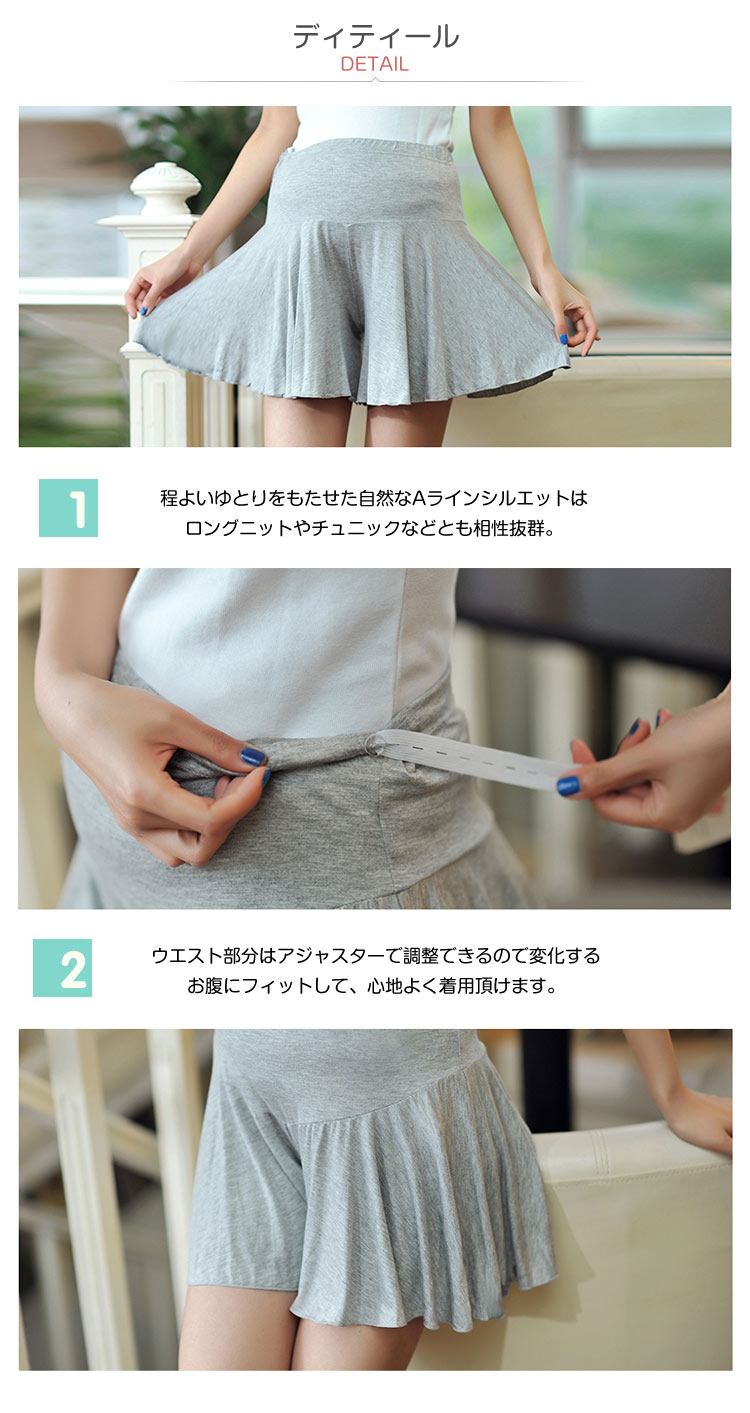 ディティール
DETAIL

1

程よいゆとりをもたせた自然なAラインシルエットは
ロングニットやチュニックなどとも相性抜群。

2

ウエスト部分はアジャスターで調整できるので変化する
お腹にフィットして、心地よく着用頂けます。