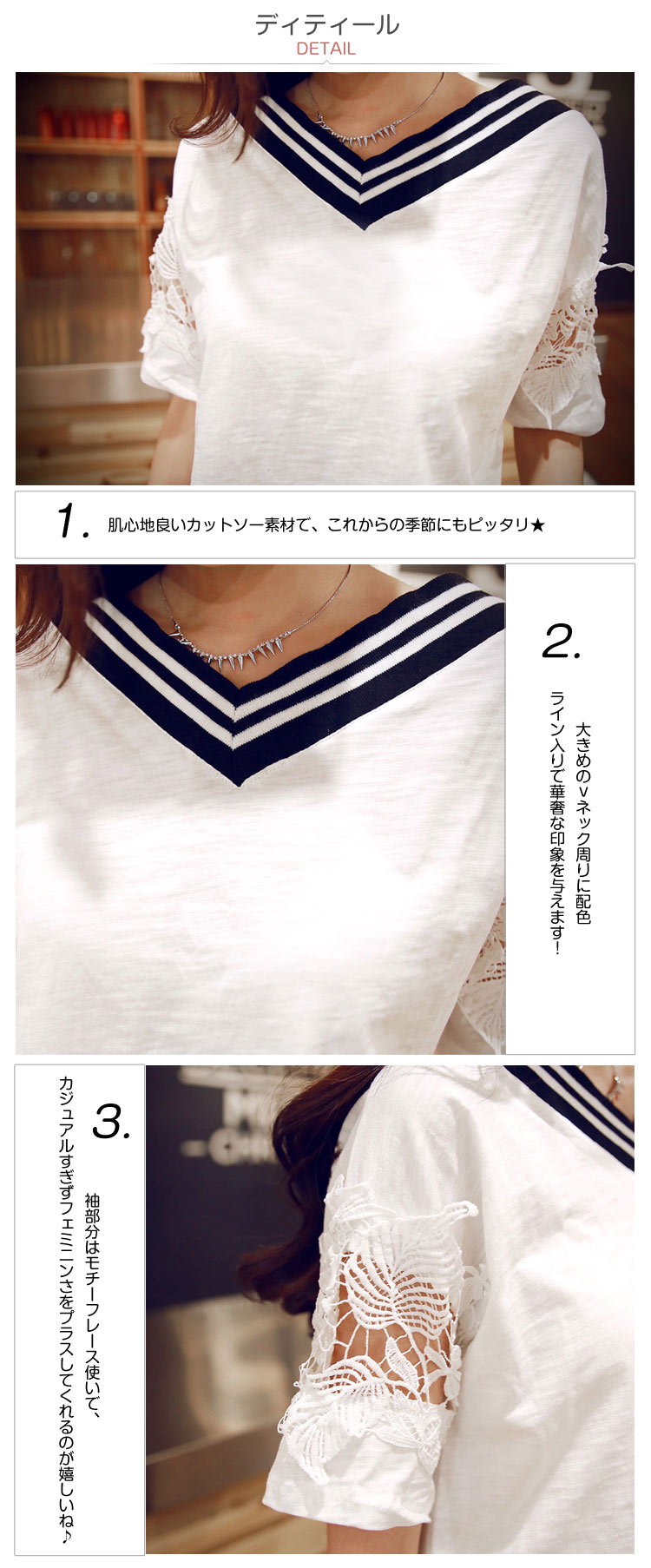 ディティール
DETAIL

1. 肌心地良いカットソー素材で、これからの季節にもピッタリ★

2.
大きめのvネック周りに配色ライン入りで華奢な印象を与えます！

3.
袖部分はモチーフレース使いで、カジュアルすぎずフェミニンさをプラスしてくれるのが嬉しいね♪