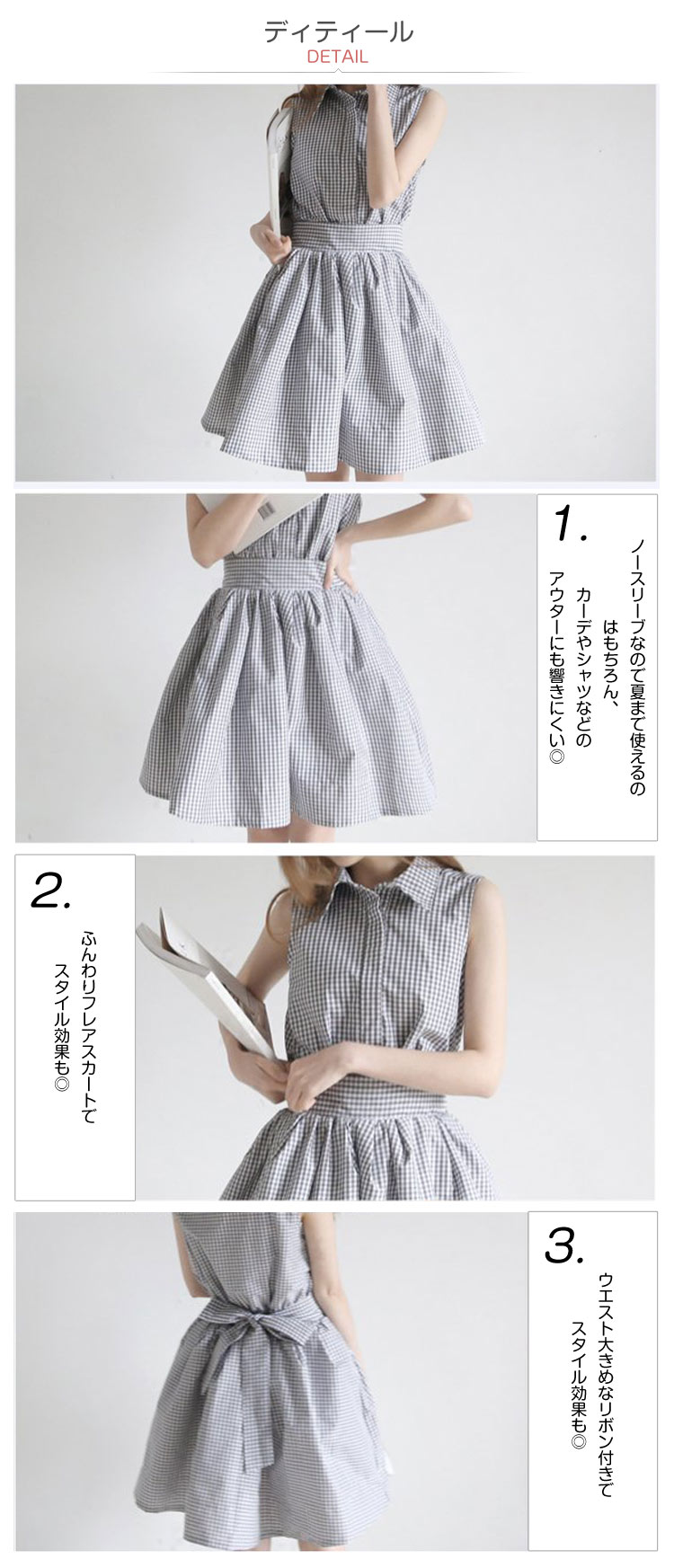 ディティール
DETAIL

1.
ノースリーブなので夏まで使えるのはもちろん、カーデやシャツなどのアウターにも響きにくい◎

2.
ふんわりフレアスカートでスタイル効果も◎

3.
ウエスト大きめなリボン付きでスタイル効果も◎