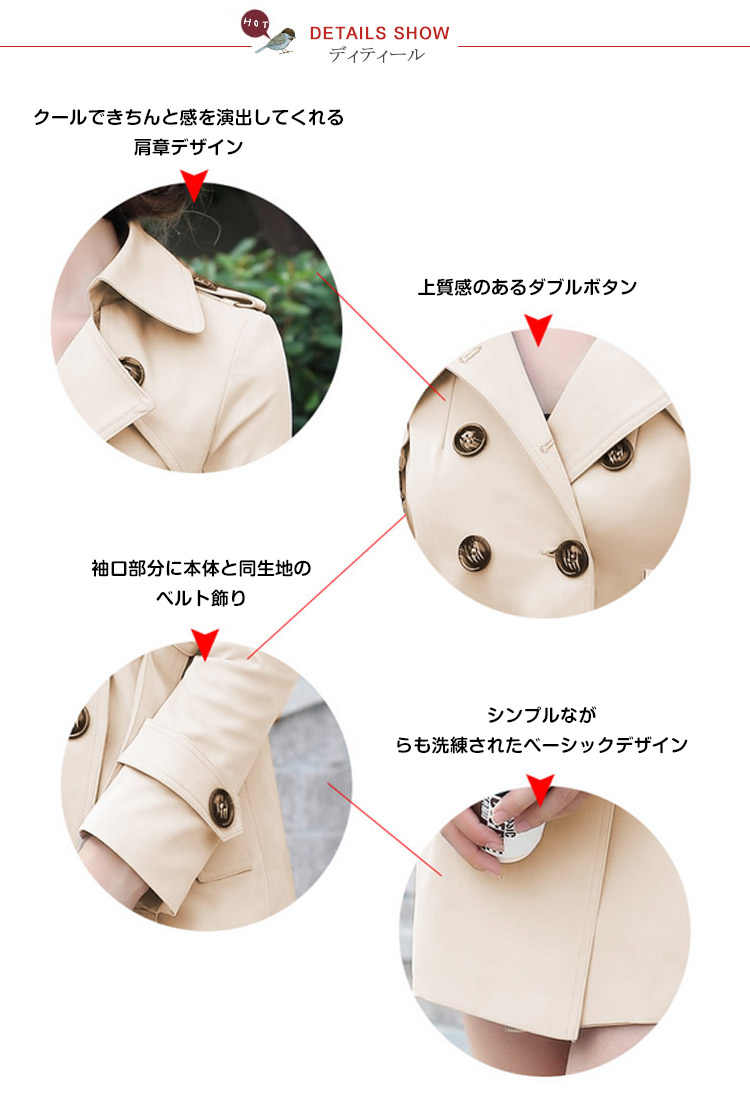 HOT
DETAILS SHOW
ディティール

クールできちんと感を演出してくれる
肩章デザイン

上質感のあるダブルボタン

袖口部分に本体と同生地の
ベルト飾り

シンプルなが
らも洗練されたベーシックデザイン