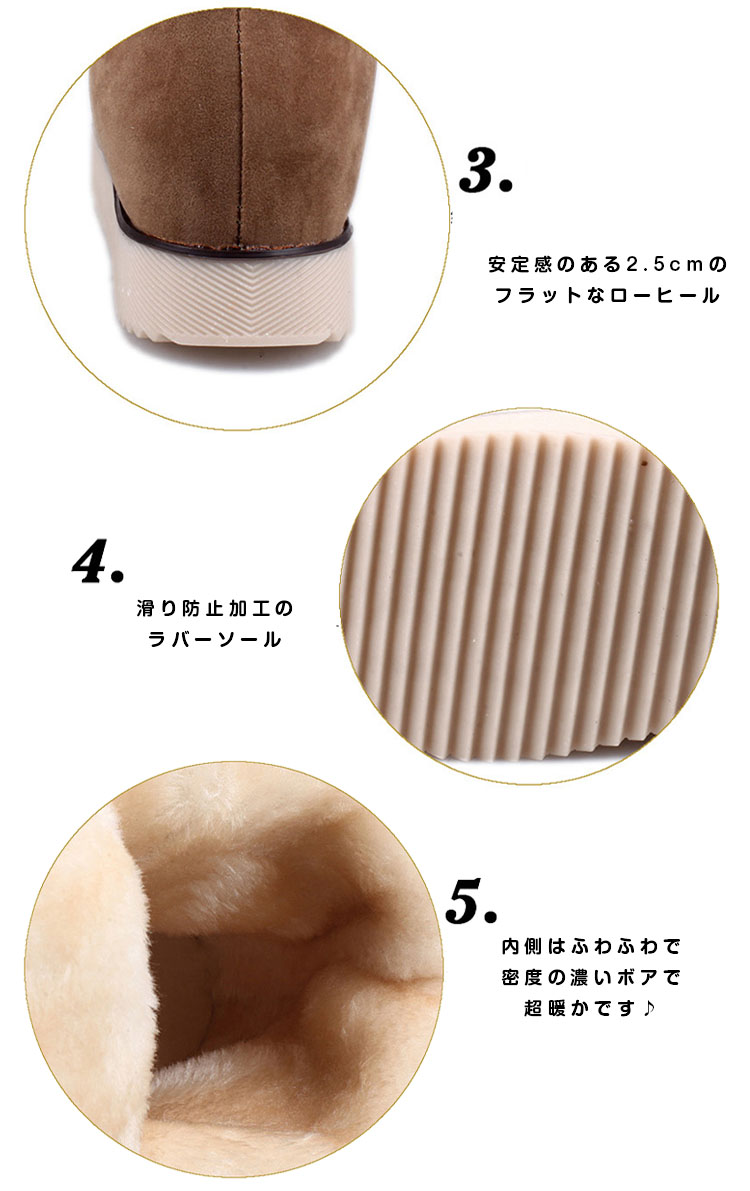 3.

安定感のある2.5cmのフラットなローヒール

4.

滑り防止加工のラバーソール

5.

内側はふわふわで密度の濃いボアで超暖かです♪