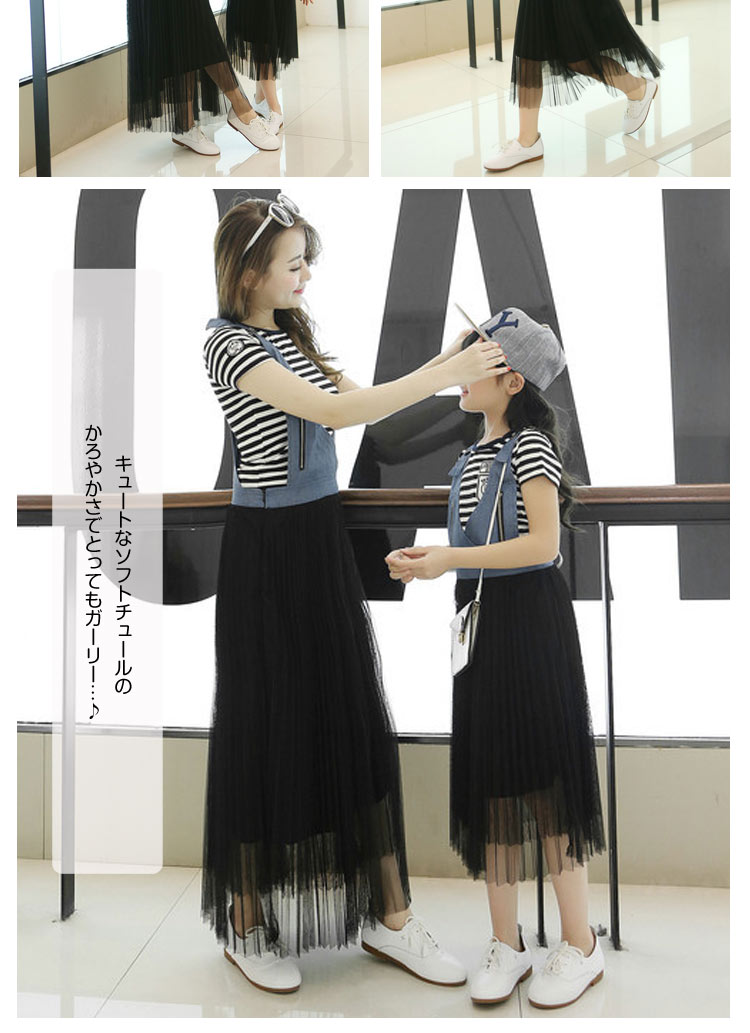 キュートなソフトチュールの
かろやかさでとってもガーリー…♪