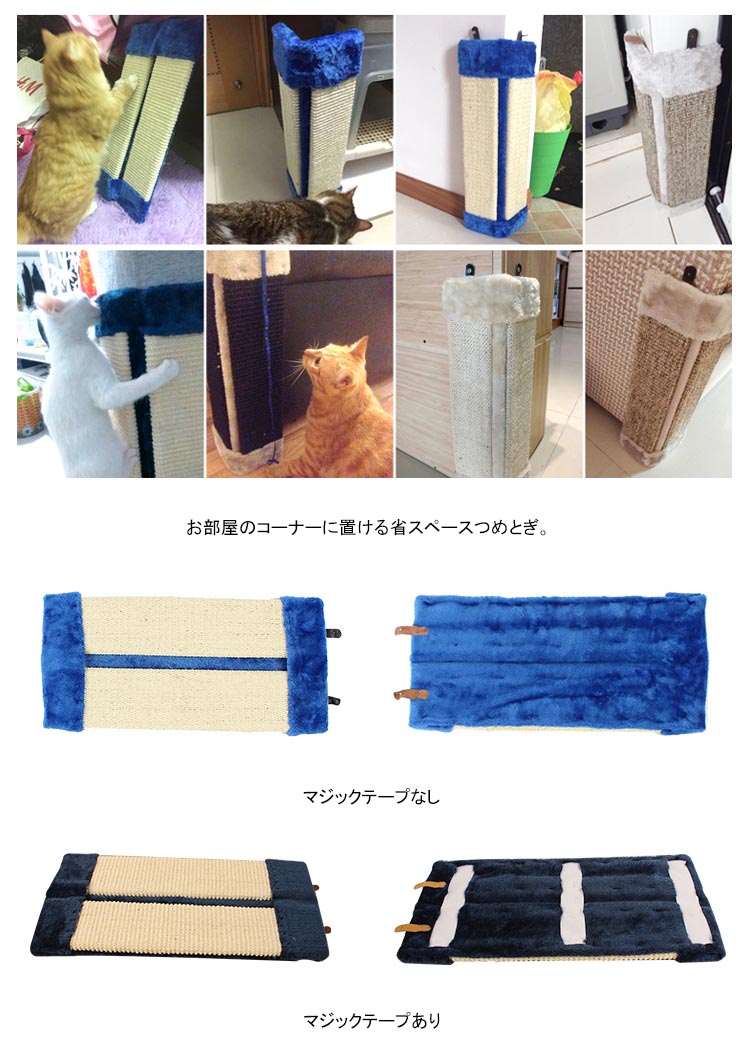 お部屋のコーナーに置ける省スペースつめとぎ。

マジックテープなし

マジックテープあり