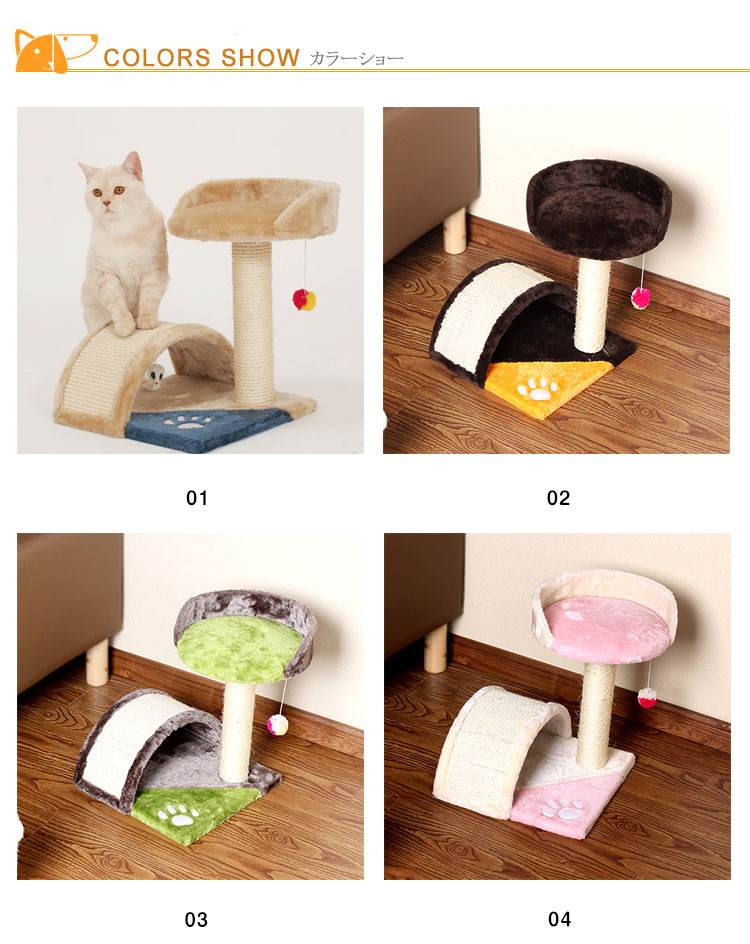 COLORS SHOW カラーショー

01

02

03

04