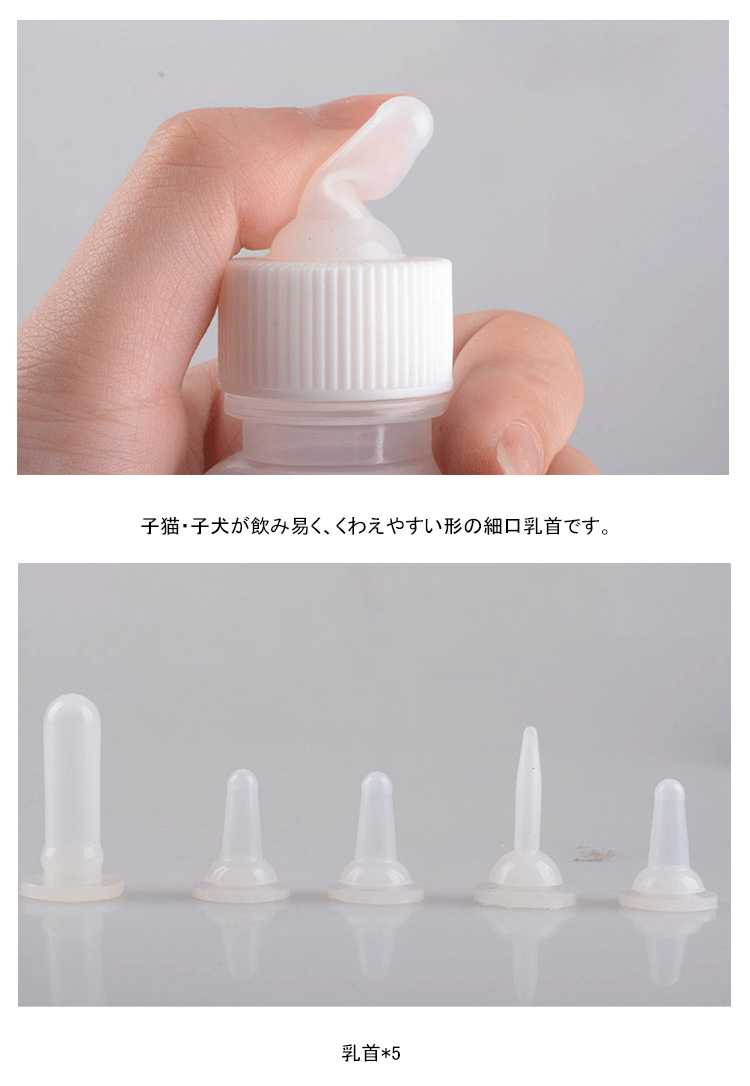 子猫・子犬が飲み易く、くわえやすい形の細口乳首です。

乳首*5