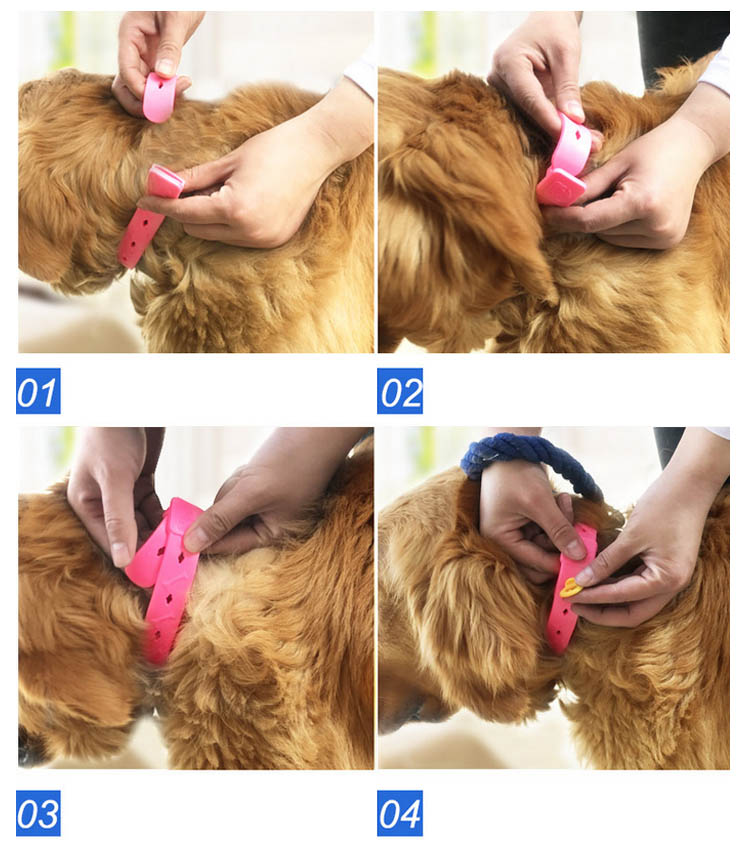 01

02

03

04