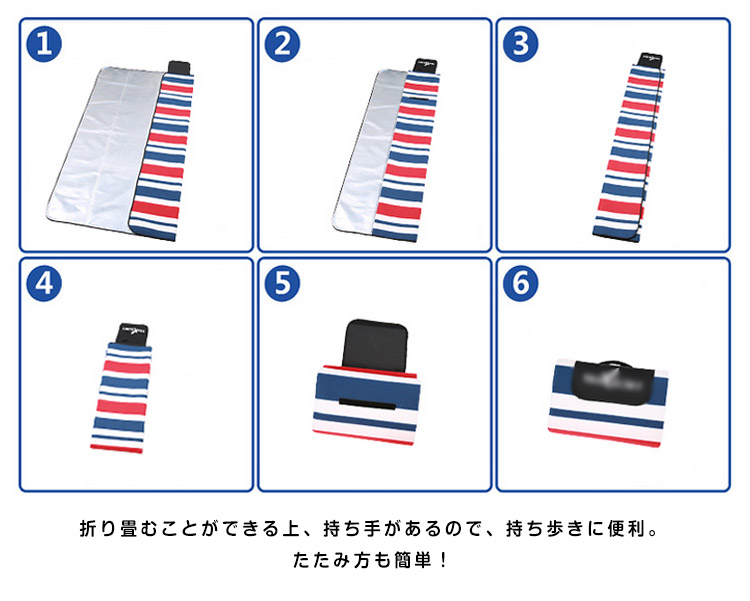 1

2

3

4

5

6

折り畳むことができる上、持ち手があるので、持ち歩きに便利。
たたみ方も簡単！