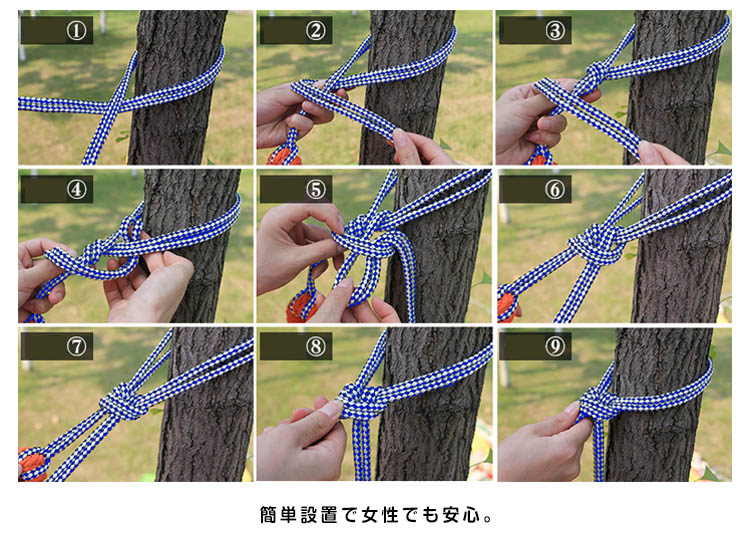 ①
②
③
④
⑤
⑥
⑦
⑧
⑨

簡単設置で女性でも安心。