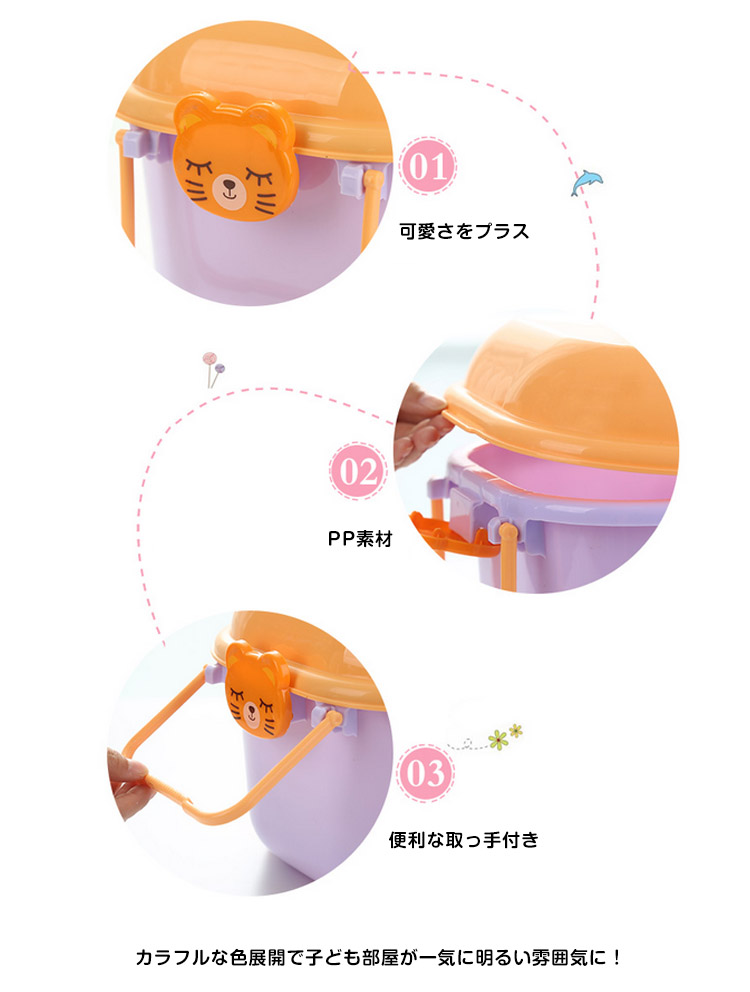 01

可愛さをプラス

02

PP素材

03

便利な取っ手付き

カラフルな色展開で子ども部屋が一気に明るい雰囲気に！