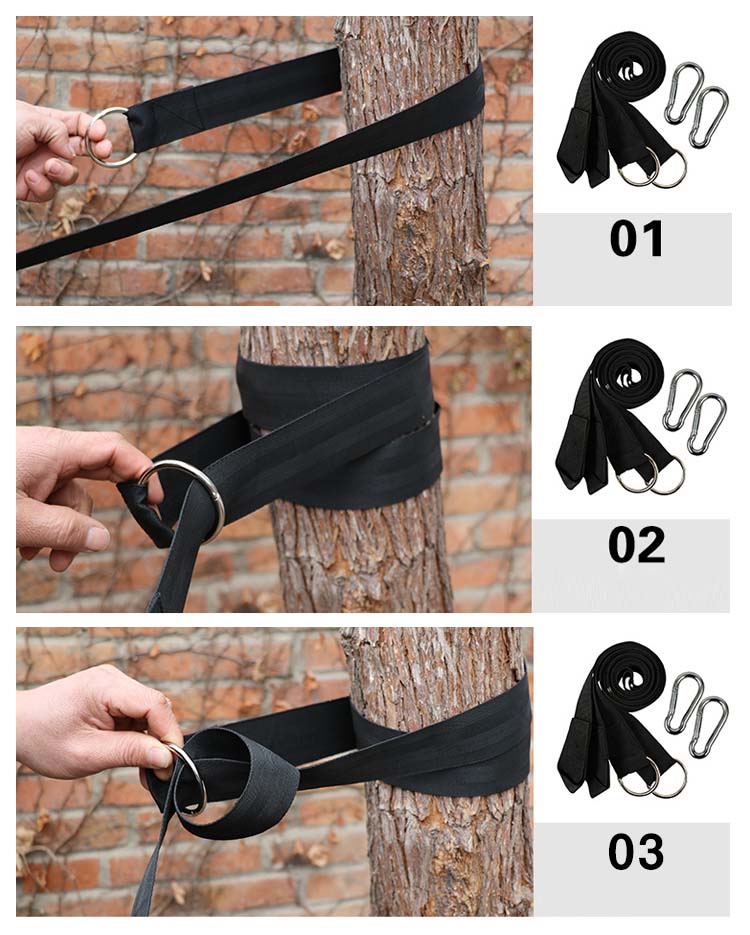 01

02

03