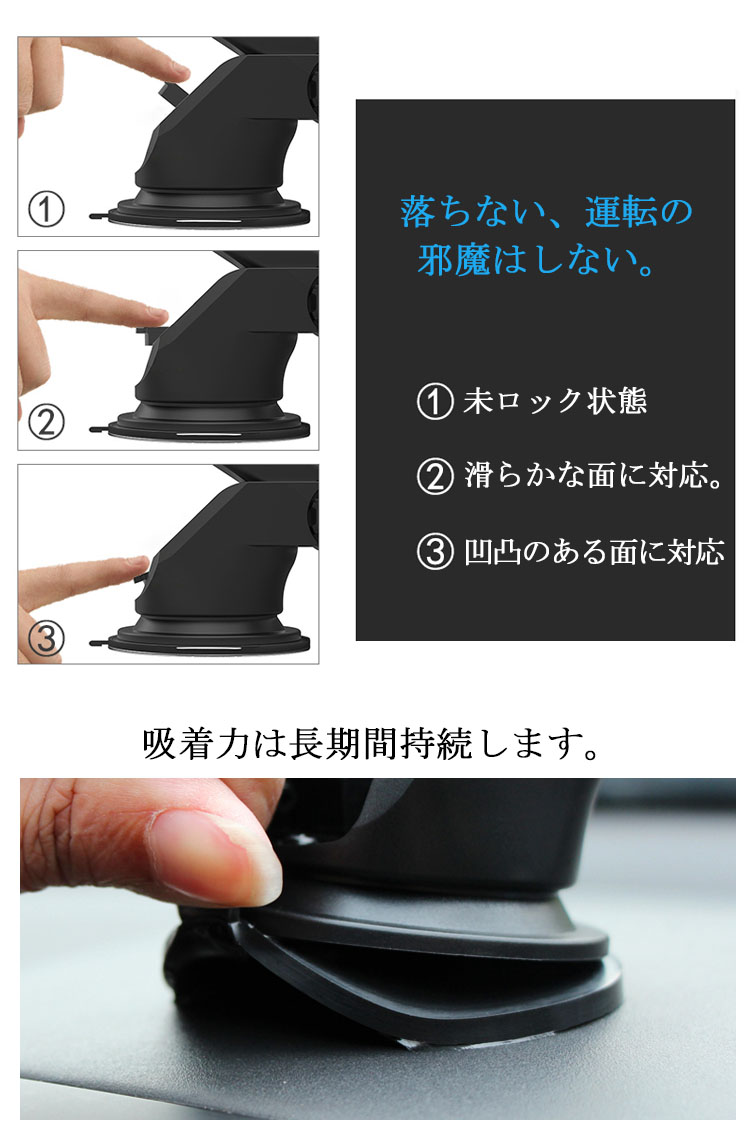 ①

②

③

落ちない、運転の邪魔はしない。

① 未ロック状態

② 滑らかな面に対応。

③ 凹凸のある面に対応

吸着力は長期間持続します。