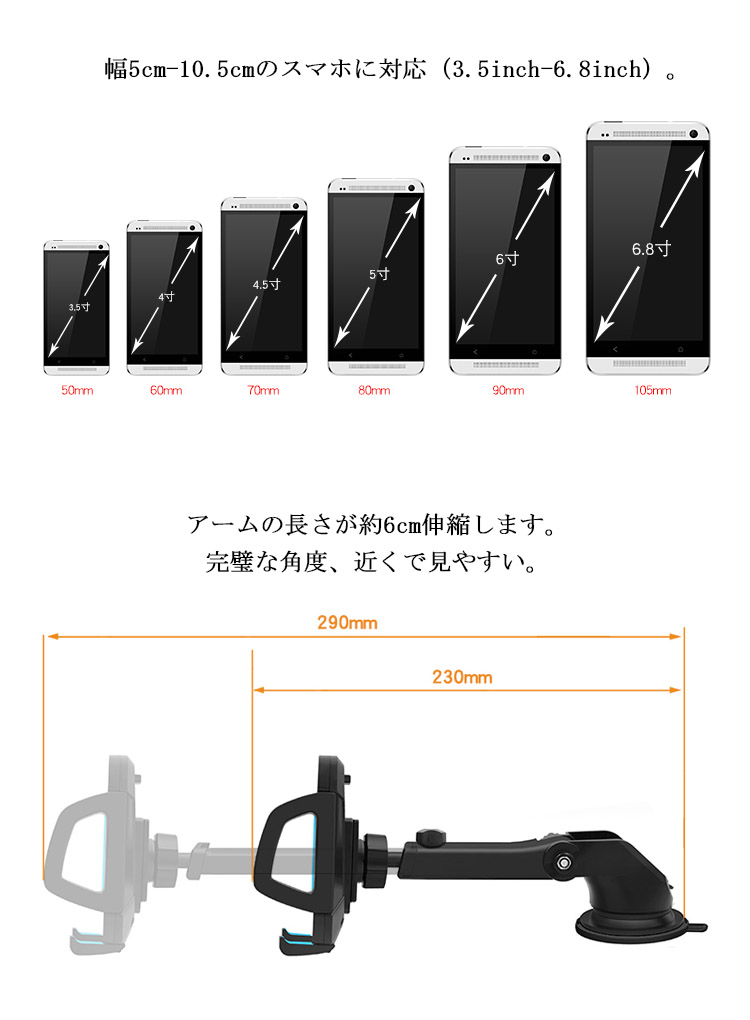 幅5cm-10.5cmのスマホに対応（3.5inch-6.8inch）。

3.5寸
4寸
4.5寸
5寸
6寸
6.8寸

50mm
60mm
70mm
80mm
90mm
105mm

アームの長さが約6cm伸縮します。
完璧な角度、近くで見やすい。

290mm
230mm