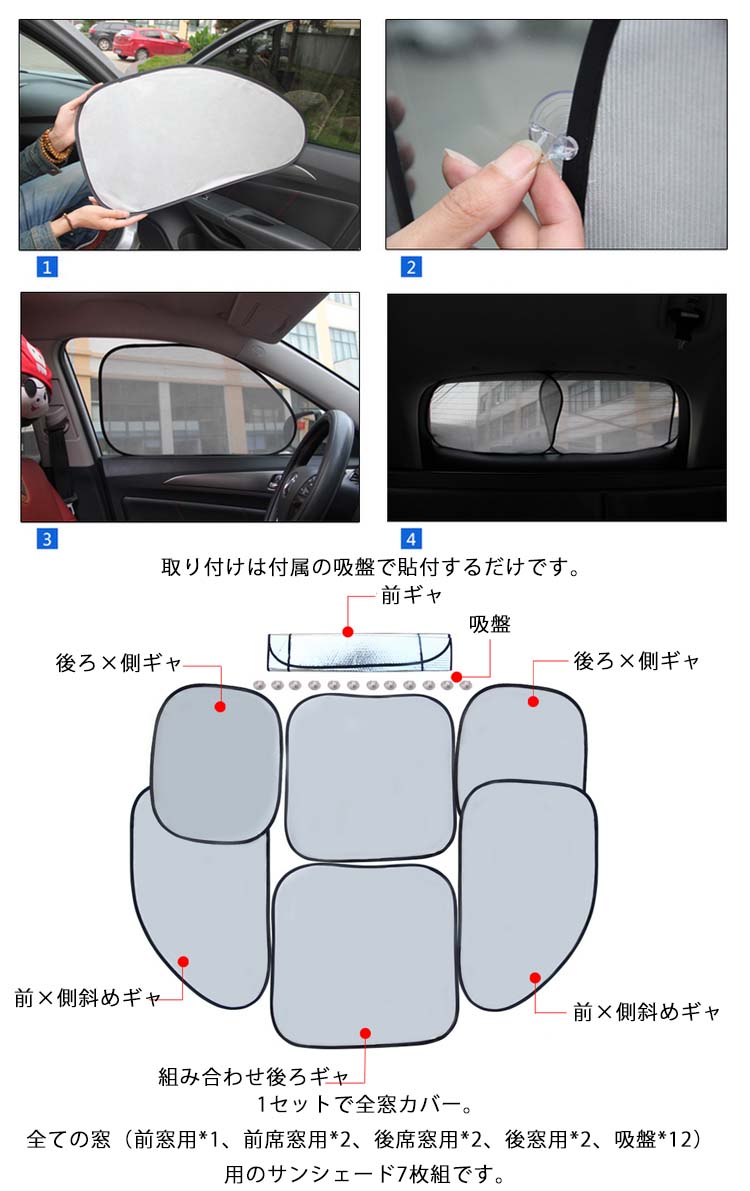 1

2

3

4

取り付けは付属の吸盤で貼付するだけです。

前ギャ

吸盤

後ろ×側ギャ

後ろ×側ギャ

前×側斜めギャ

前×側斜めギャ

組み合わせ後ろギャ

1セットで全窓カバー。

全ての窓（前窓用*1、前席窓用*2、後席窓用*2、後窓用*2、吸盤*12）用のサンシェード7枚組です。